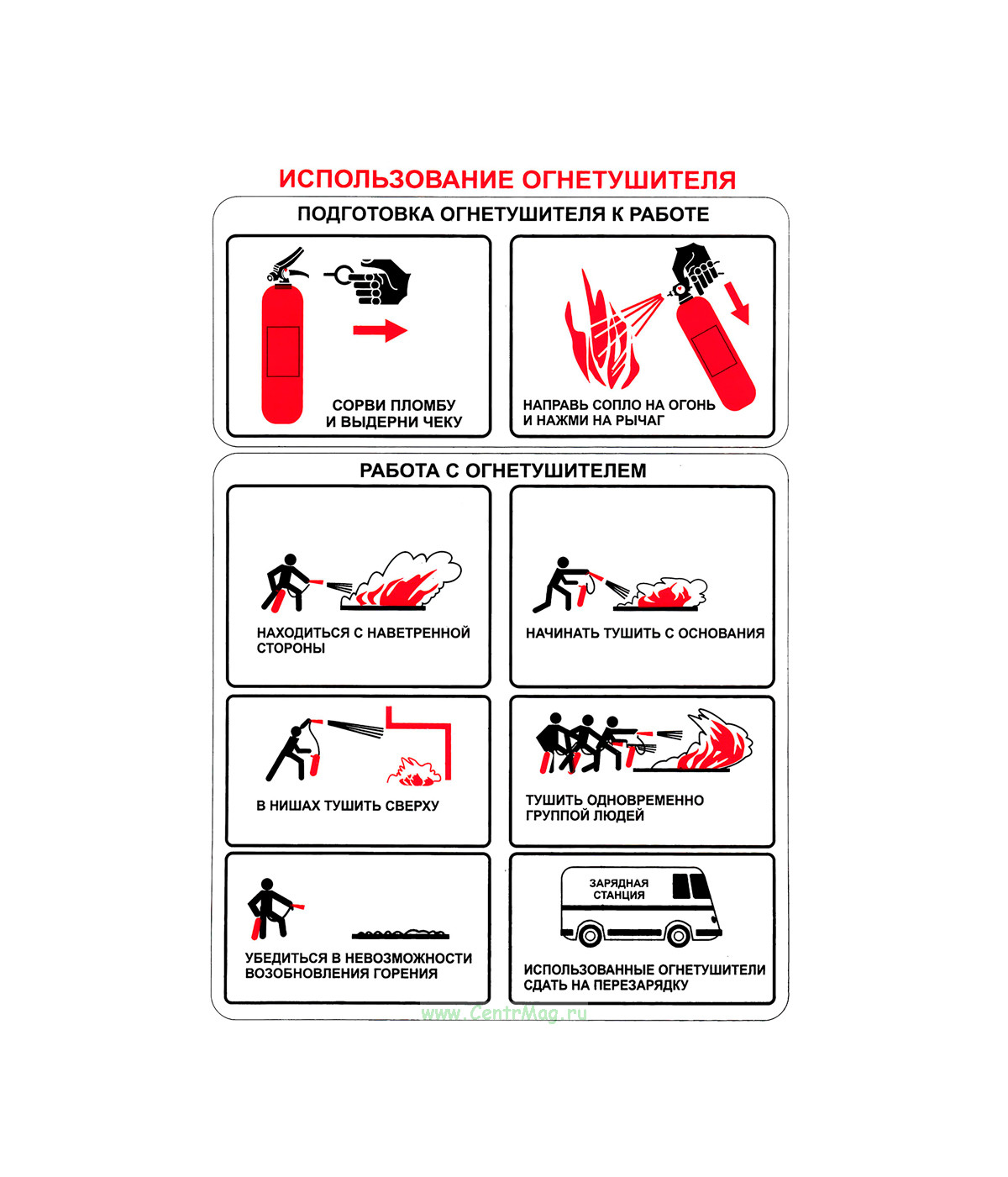 ИСПОЛЬЗОВАНИЕ ОГНЕТУШИТЕЛЯ

ПОДГОТОВКА ОГНЕТУШИТЕЛЯ К РАБОТЕ

СОРВИ ПЛОМБУ И ВЫДЕРНИ ЧЕКУ

НАПРАВЬ СОПЛО НА ОГОНЬ И НАЖМИ НА РЫЧАГ

РАБОТА С ОГНЕТУШИТЕЛЕМ

НАХОДИТЬСЯ С НАВЕТРЕННОЙ СТОРОНЫ

НАЧИНАТЬ ТУШИТЬ С ОСНОВАНИЯ

В НИШАХ ТУШИТЬ СВЕРХУ

ТУШИТЬ ОДНОВРЕМЕННО ГРУППОЙ ЛЮДЕЙ

УБЕДИТЬСЯ В НЕВОЗМОЖНОСТИ ВОЗОБНОВЛЕНИЯ ГОРЕНИЯ

ЗАРЯДНАЯ СТАНЦИЯ

ИСПОЛЬЗОВАННЫЕ ОГНЕТУШИТЕЛИ СДАТЬ НА ПЕРЕЗАРЯДКУ

www.CentrMag.ru