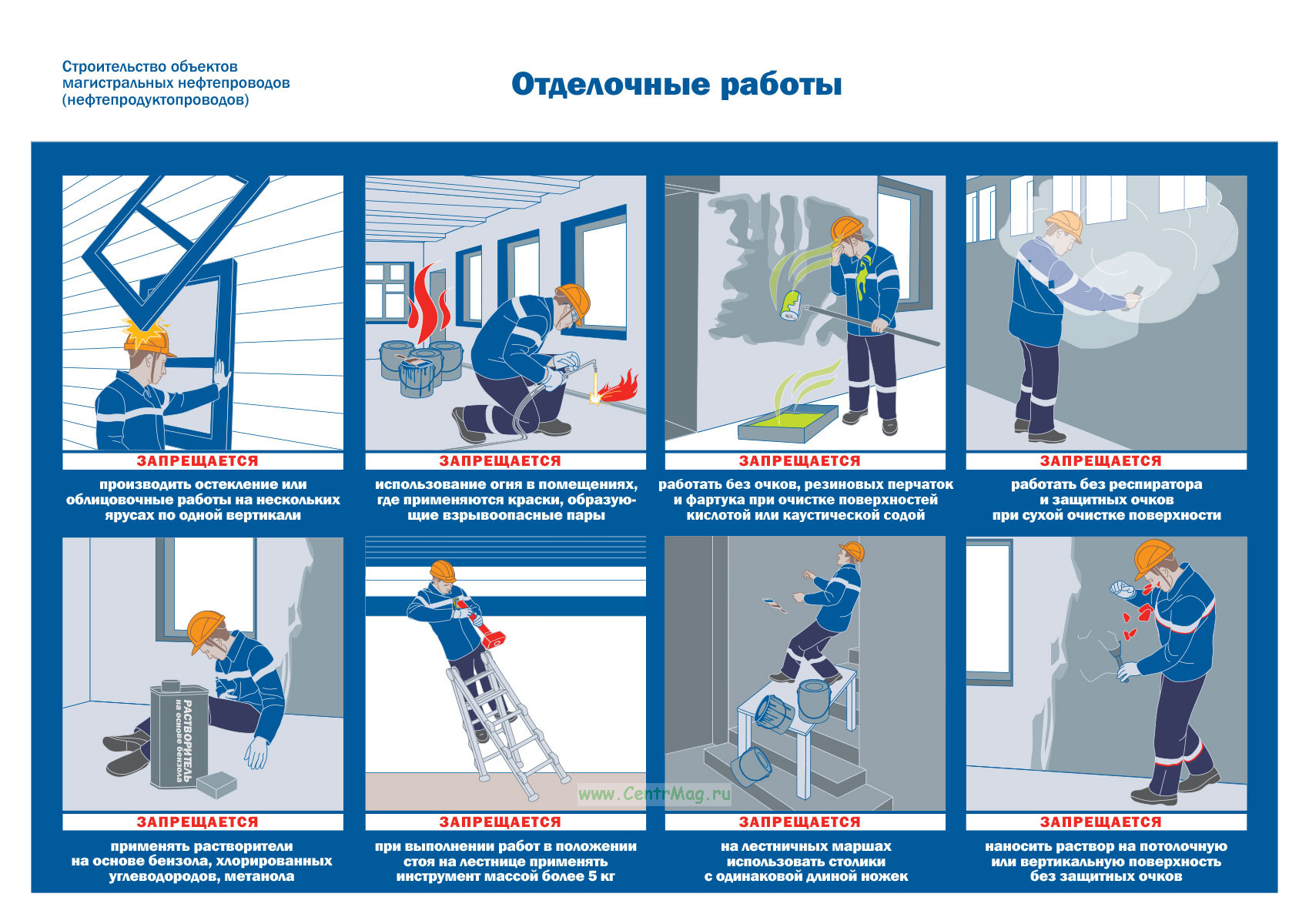 Строительство объектов магистральных нефтепроводов (нефтепродуктопроводов)

Отделочные работы

ЗАПРЕЩАЕТСЯ

производить остекление или облицовочные работы на нескольких ярусах по одной вертикали

ЗАПРЕЩАЕТСЯ

использование огня в помещениях, где применяются краски, образующие взрывоопасные пары

ЗАПРЕЩАЕТСЯ

работать без очков, резиновых перчаток и фартука при очистке поверхностей кислотой или каустической содой

ЗАПРЕЩАЕТСЯ

работать без респиратора и защитных очков при сухой очистке поверхности

РАСТВОРИТЕЛЬ на основе бензола

ЗАПРЕЩАЕТСЯ

применять растворители на основе бензола, хлорированных углеводородов, метанола

ЗАПРЕЩАЕТСЯ

при выполнении работ в положении стоя на лестнице применять инструмент массой более 5 кг

www.CentrMag.ru

ЗАПРЕЩАЕТСЯ

на лестничных маршах использовать столики с одинаковой длиной ножек

ЗАПРЕЩАЕТСЯ

наносить раствор на потолочную или вертикальную поверхность без защитных очков