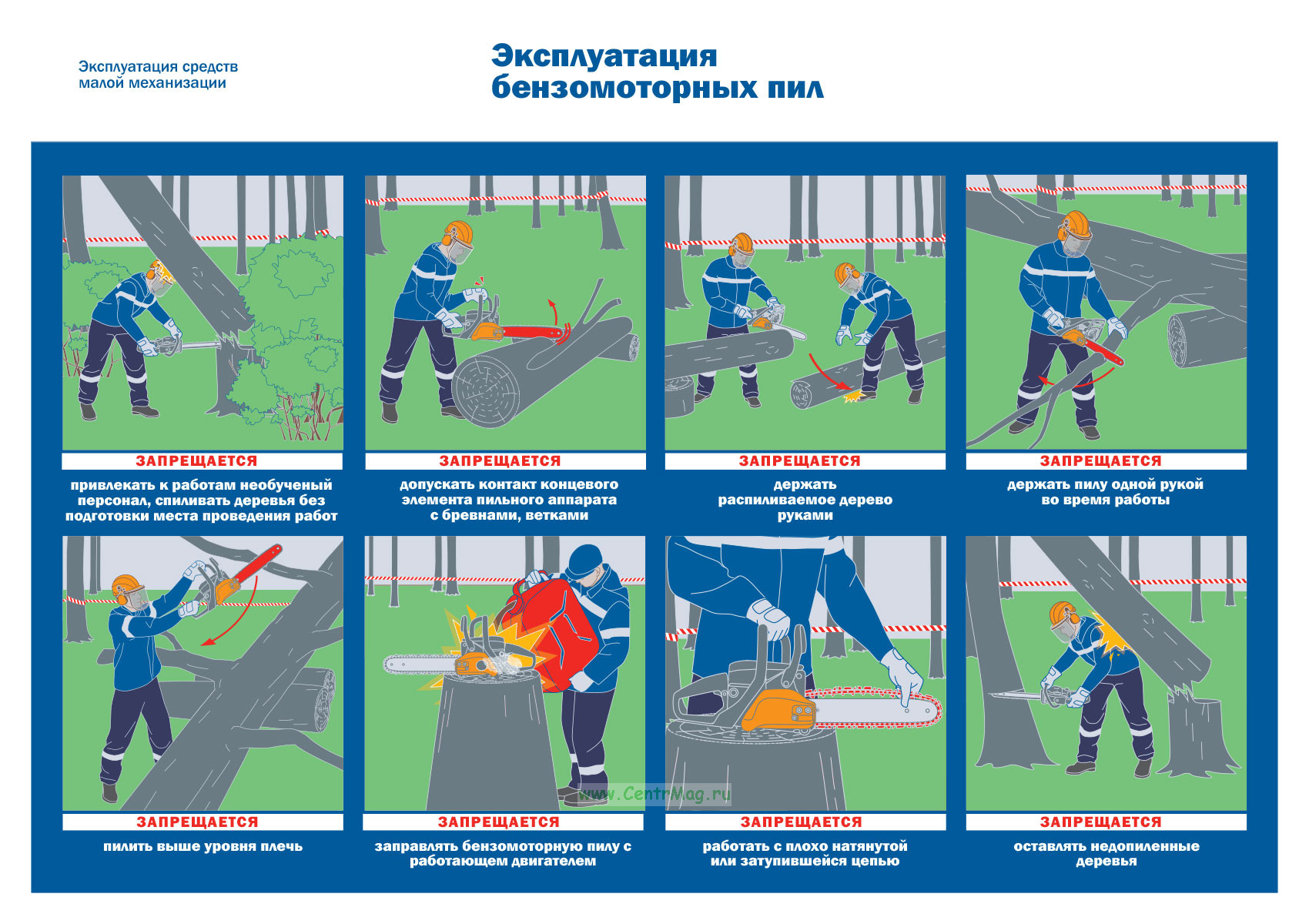 Эксплуатация средств малой механизации

Эксплуатация бензомоторных пил

ЗАПРЕЩАЕТСЯ

привлекать к работам необученый персонал, спиливать деревья без подготовки места проведения работ

ЗАПРЕЩАЕТСЯ

допускать контакт концевого элемента пильного аппарата с бревнами, ветками

ЗАПРЕЩАЕТСЯ

держать распиливаемое дерево руками

ЗАПРЕЩАЕТСЯ

держать пилу одной рукой во время работы

ЗАПРЕЩАЕТСЯ

пилить выше уровня плечь

ЗАПРЕЩАЕТСЯ

заправлять бензомоторную пилу с работающем двигателем

www.CentrMag.ru

ЗАПРЕЩАЕТСЯ

работать с плохо натянутой или затупившейся цепью

ЗАПРЕЩАЕТСЯ

оставлять недопиленные деревья