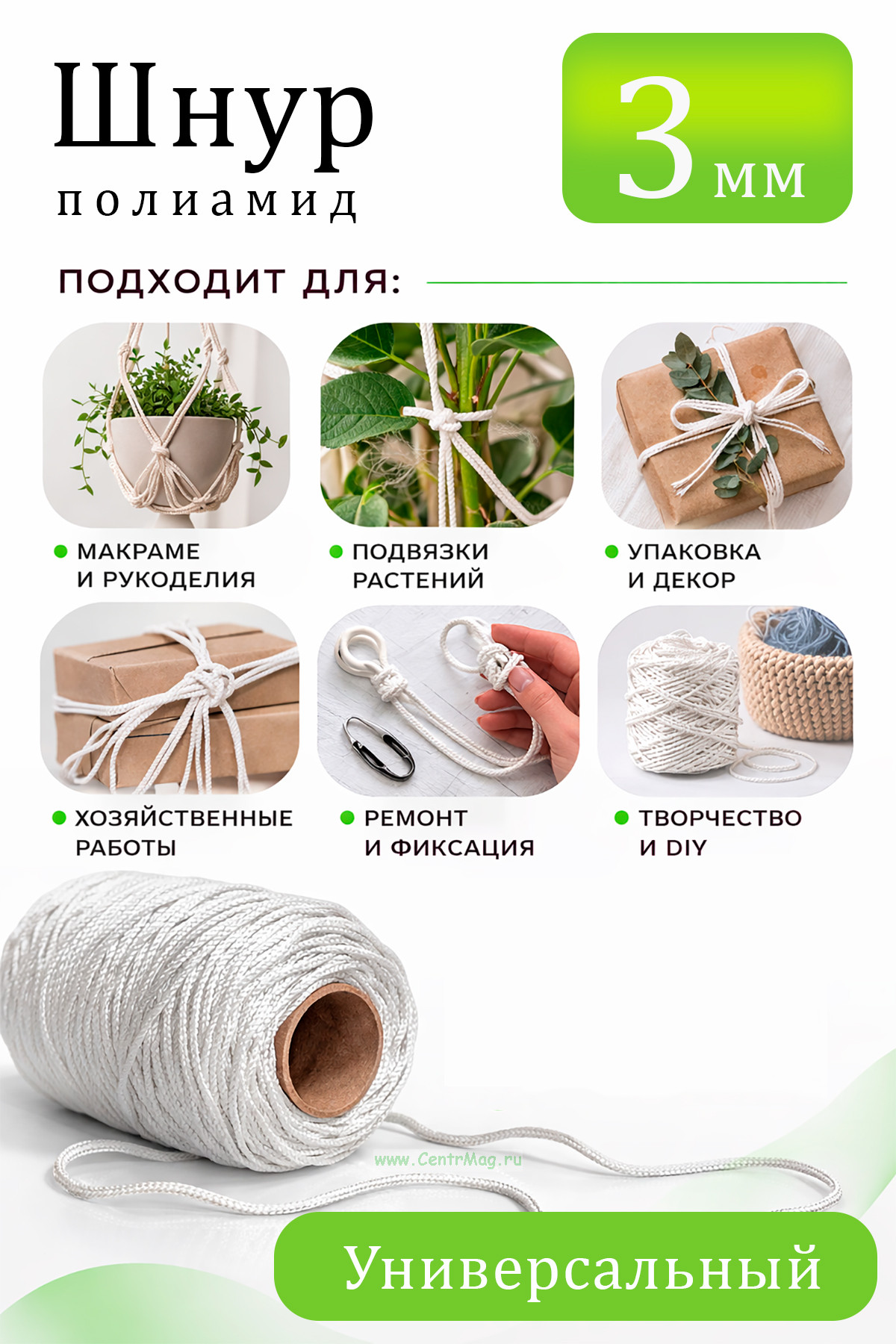 Шнур
полиамид

3 мм

ПОДХОДИТ ДЛЯ:

МАКРАМЕ И РУКОДЕЛИЯ

ПОДВЯЗКИ РАСТЕНИЙ

УПАКОВКА И ДЕКОР

ХОЗЯЙСТВЕННЫЕ РАБОТЫ

РЕМОНТ И ФИКСАЦИЯ

ТВОРЧЕСТВО И DIY

www.CentrMag.ru

Универсальный