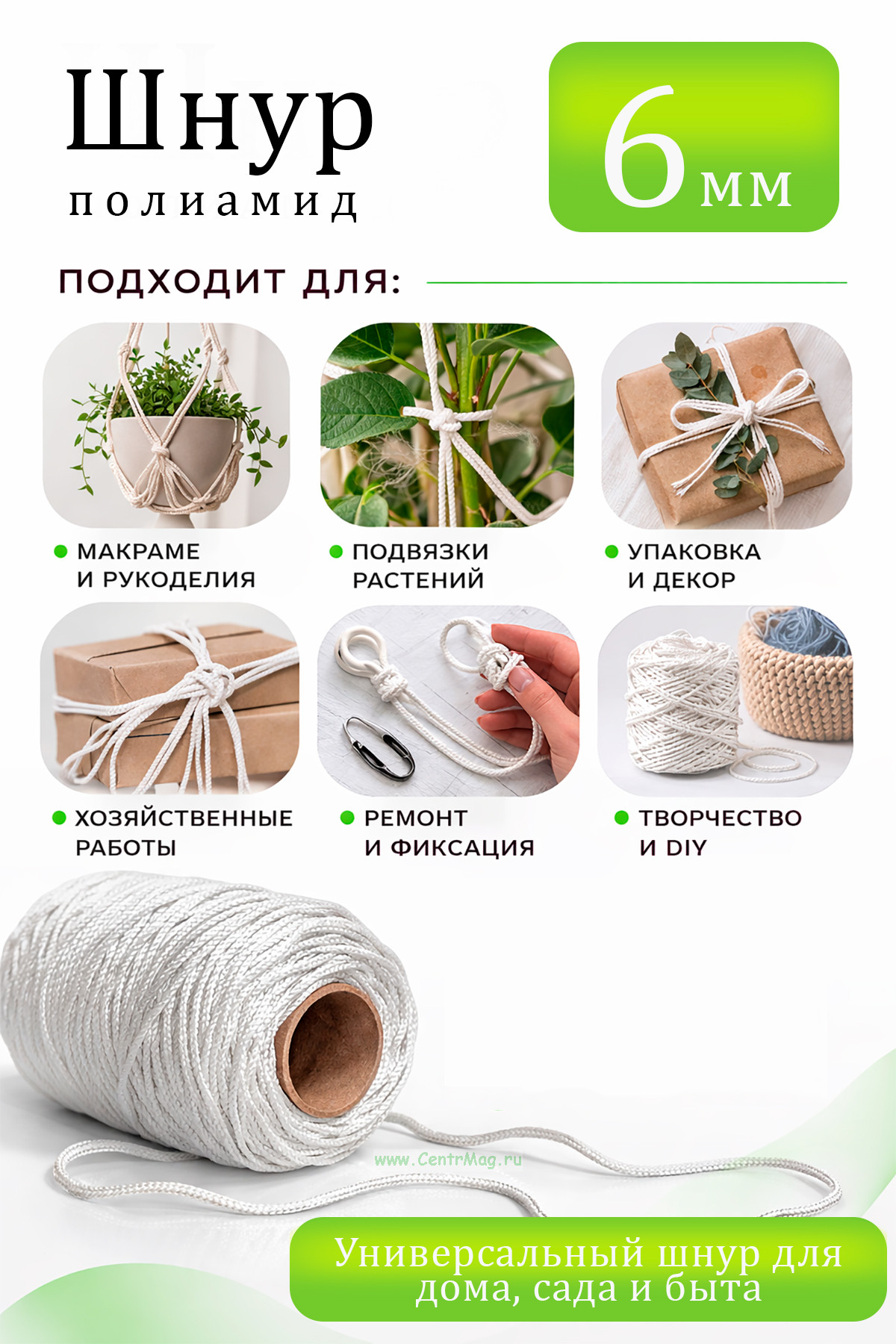 Шнур
полиамид

6 мм

ПОДХОДИТ ДЛЯ:

МАКРАМЕ И РУКОДЕЛИЯ

ПОДВЯЗКИ РАСТЕНИЙ

УПАКОВКА И ДЕКОР

ХОЗЯЙСТВЕННЫЕ РАБОТЫ

РЕМОНТ И ФИКСАЦИЯ

ТВОРЧЕСТВО И DIY

www.CentrMag.ru

Универсальный шнур для дома, сада и быта